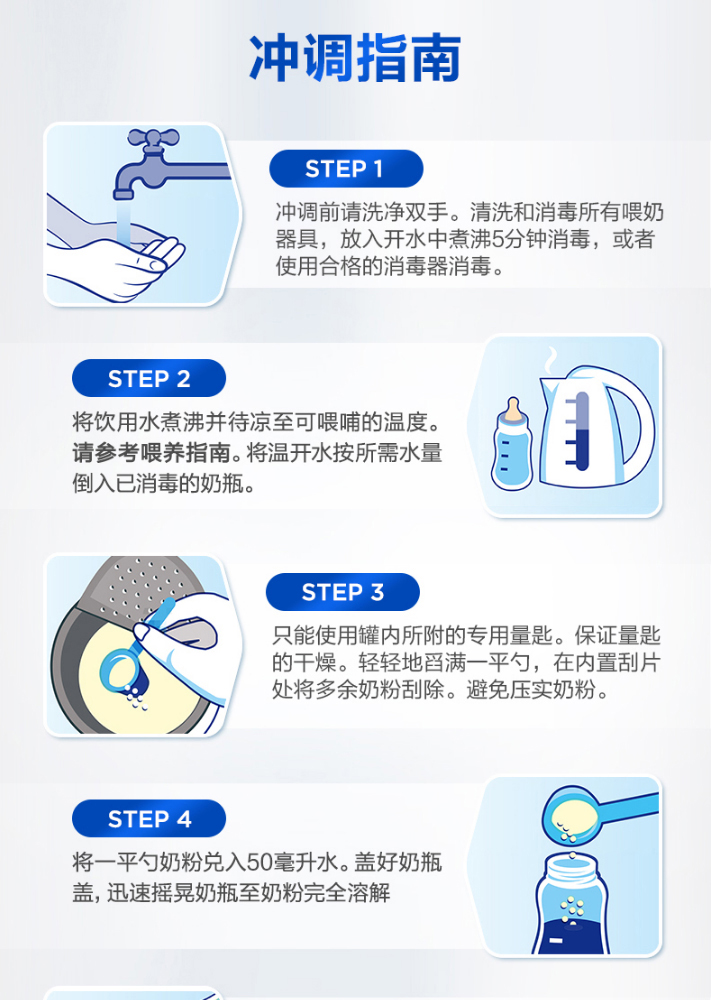 冲调指南

STEP 1

冲调前请洗净双手。清洗和消毒所有喂奶器具，放入开水中煮沸5分钟消毒，或者使用合格的消毒器消毒。

STEP 2

将饮用水煮沸并待凉至可喂哺的温度。请参考喂养指南。将温开水按所需水量倒入已消毒的奶瓶。

STEP 3

只能使用罐内所附的专用量匙。保证量匙的干燥。轻轻地舀满一平勺，在内置刮片处将多余奶粉刮除。避免压实奶粉。

STEP 4

将一平勺奶粉兑入50毫升水。盖好奶瓶盖，迅速摇晃奶瓶至奶粉完全溶解