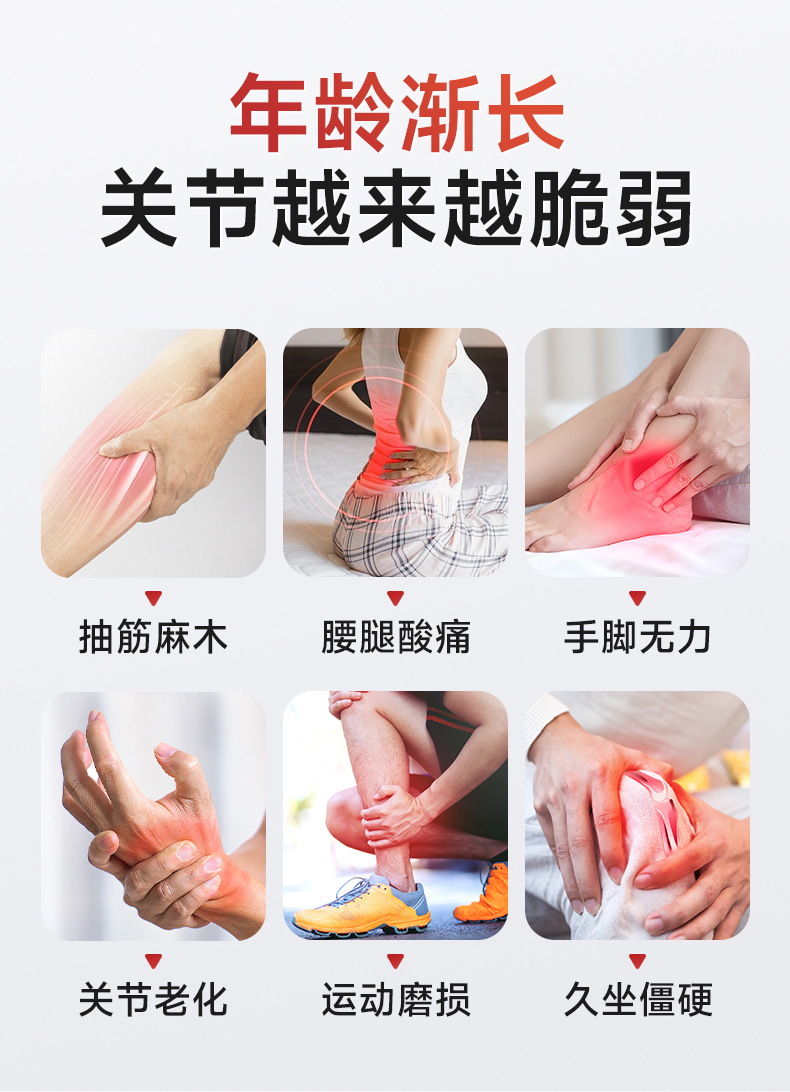 年龄渐长
关节越来越脆弱

抽筋麻木

腰腿酸痛

手脚无力

关节老化

运动磨损

久坐僵硬